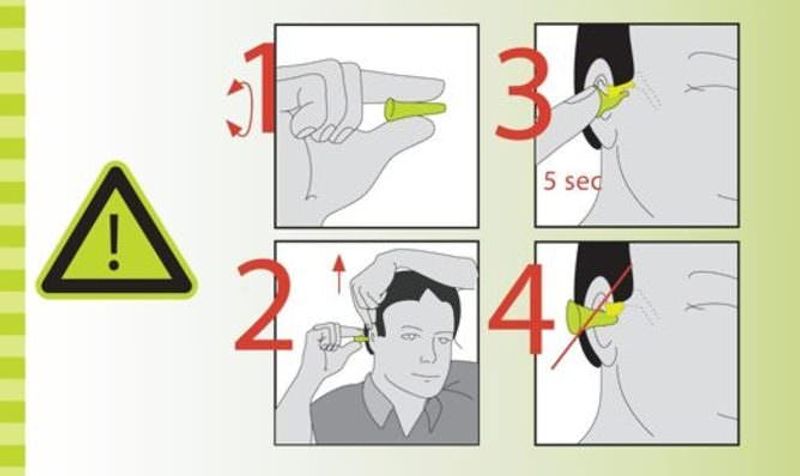 !

1

3

5 sec

2

4